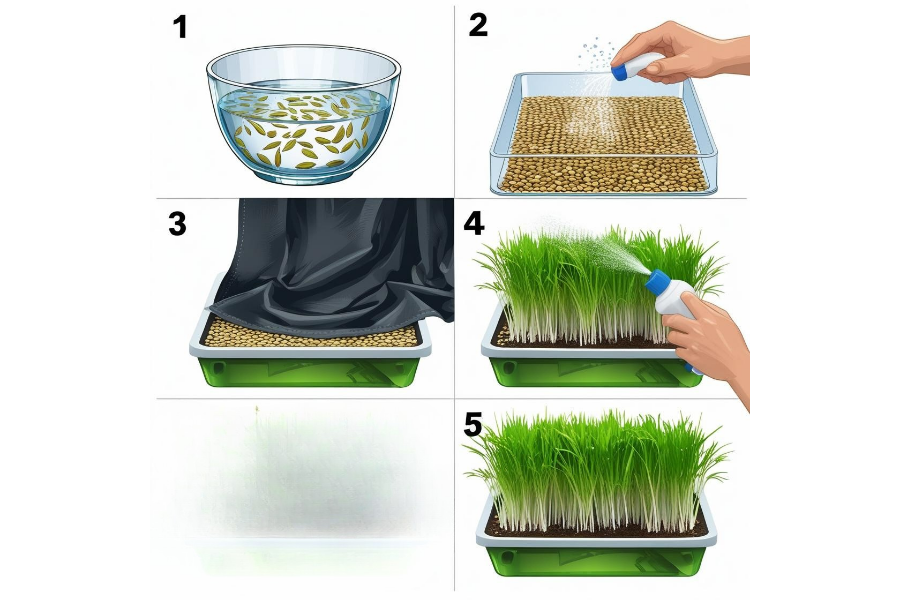 1

2

3

4

5